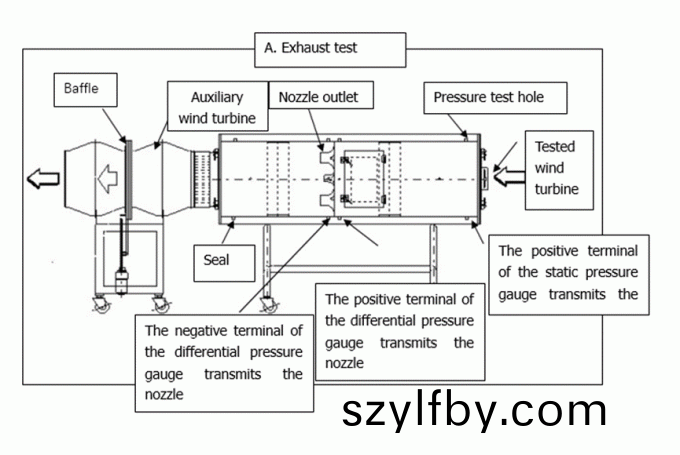 A. Exhaust test

Baffle

Auxiliary wind turbine

Nozzle outlet

Pressure test hole

Tested wind turbine

Seal

The positive terminal of the static pressure gauge transmits the

The positive terminal of the differential pressure gauge transmits the nozzle

The negative terminal of the differential pressure gauge transmits the nozzle

szylfby.com